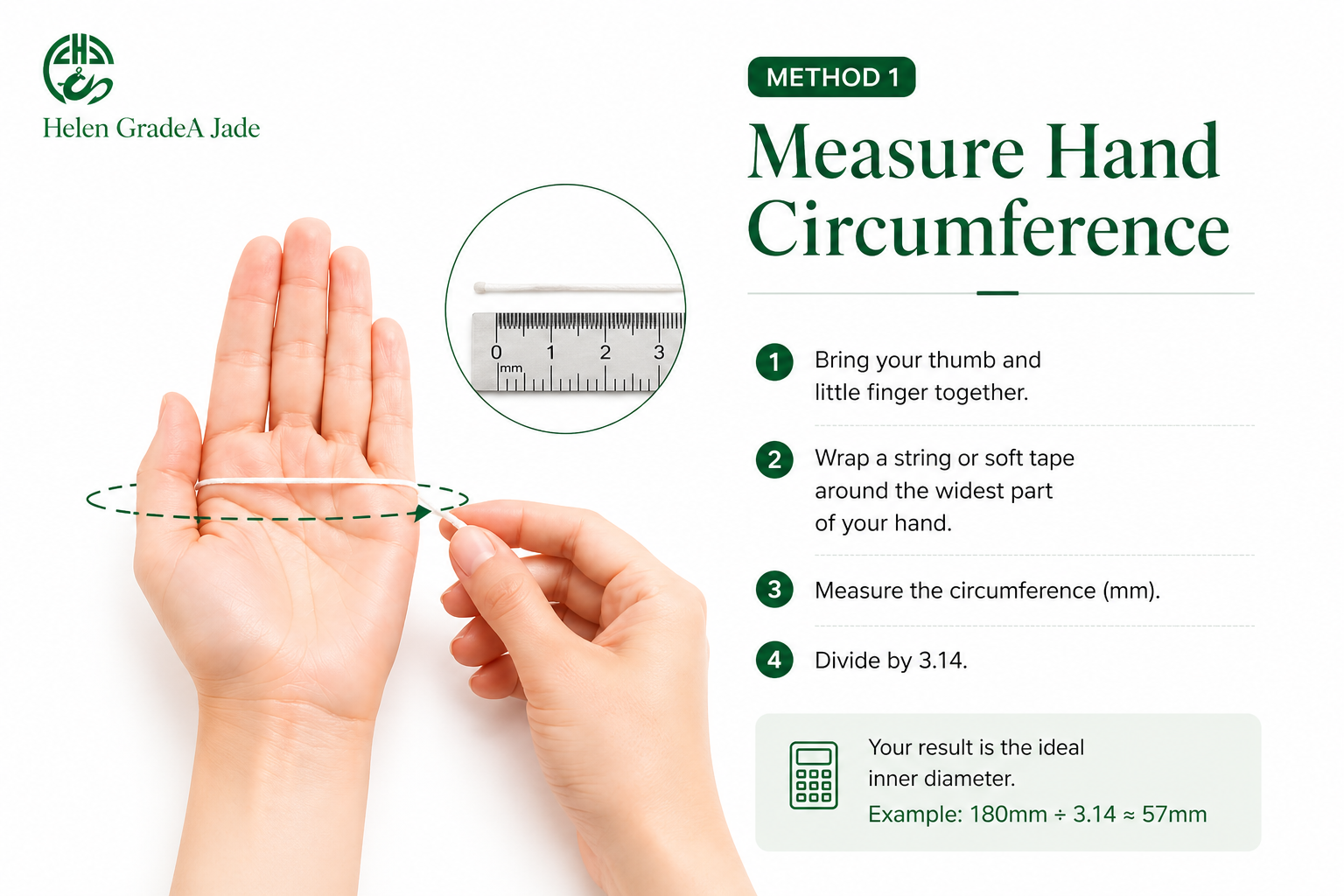 Helen GradeA Jade

0 1 2 3
mm

METHOD 1

Measure Hand Circumference

1 Bring your thumb and little finger together.

2 Wrap a string or soft tape around the widest part of your hand.

3 Measure the circumference (mm).

4 Divide by 3.14.

Your result is the ideal inner diameter.
Example: 180mm ÷ 3.14 ≈ 57mm